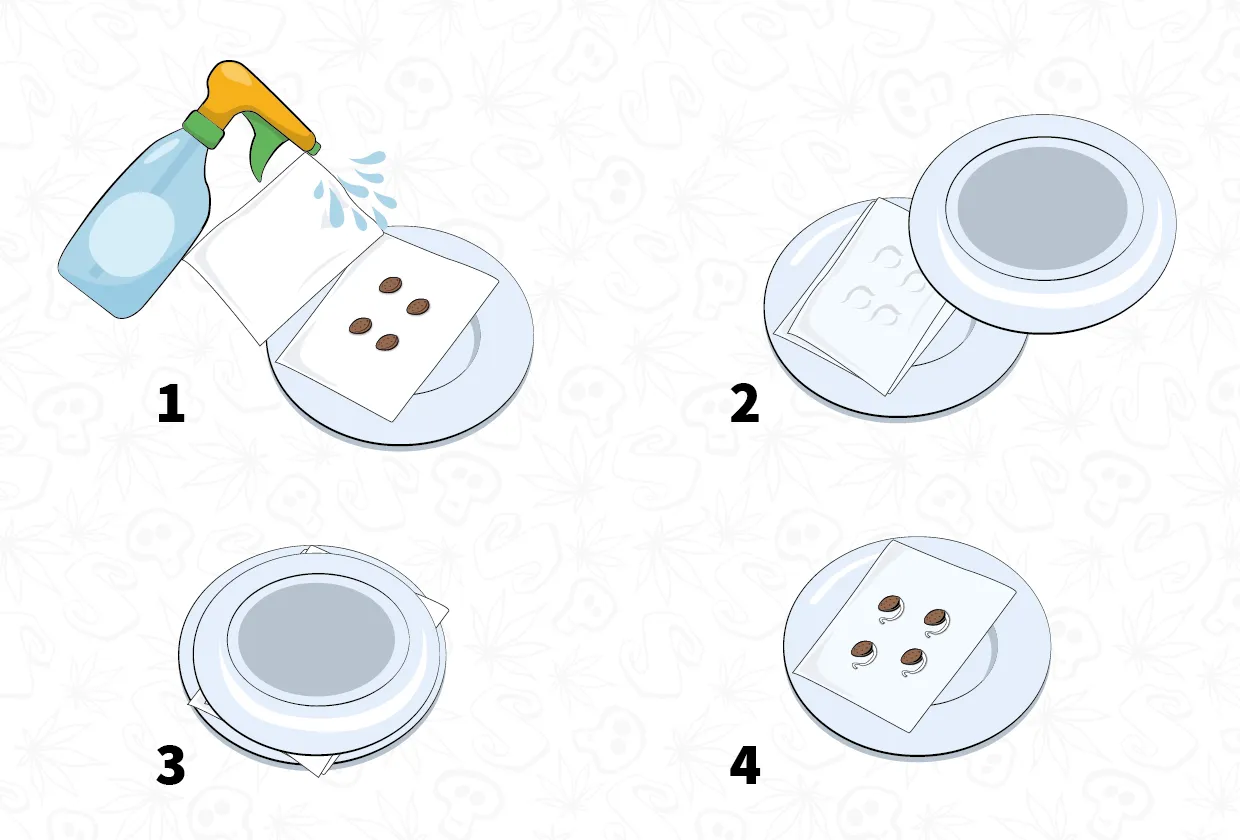 1

2

3

4