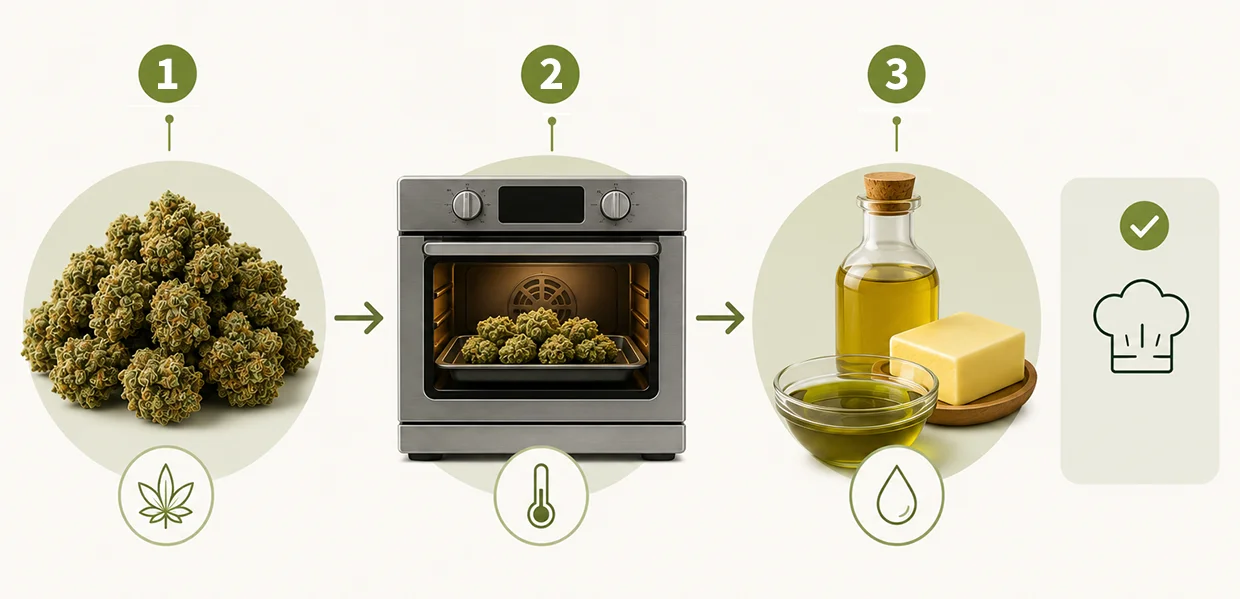 1

2

3